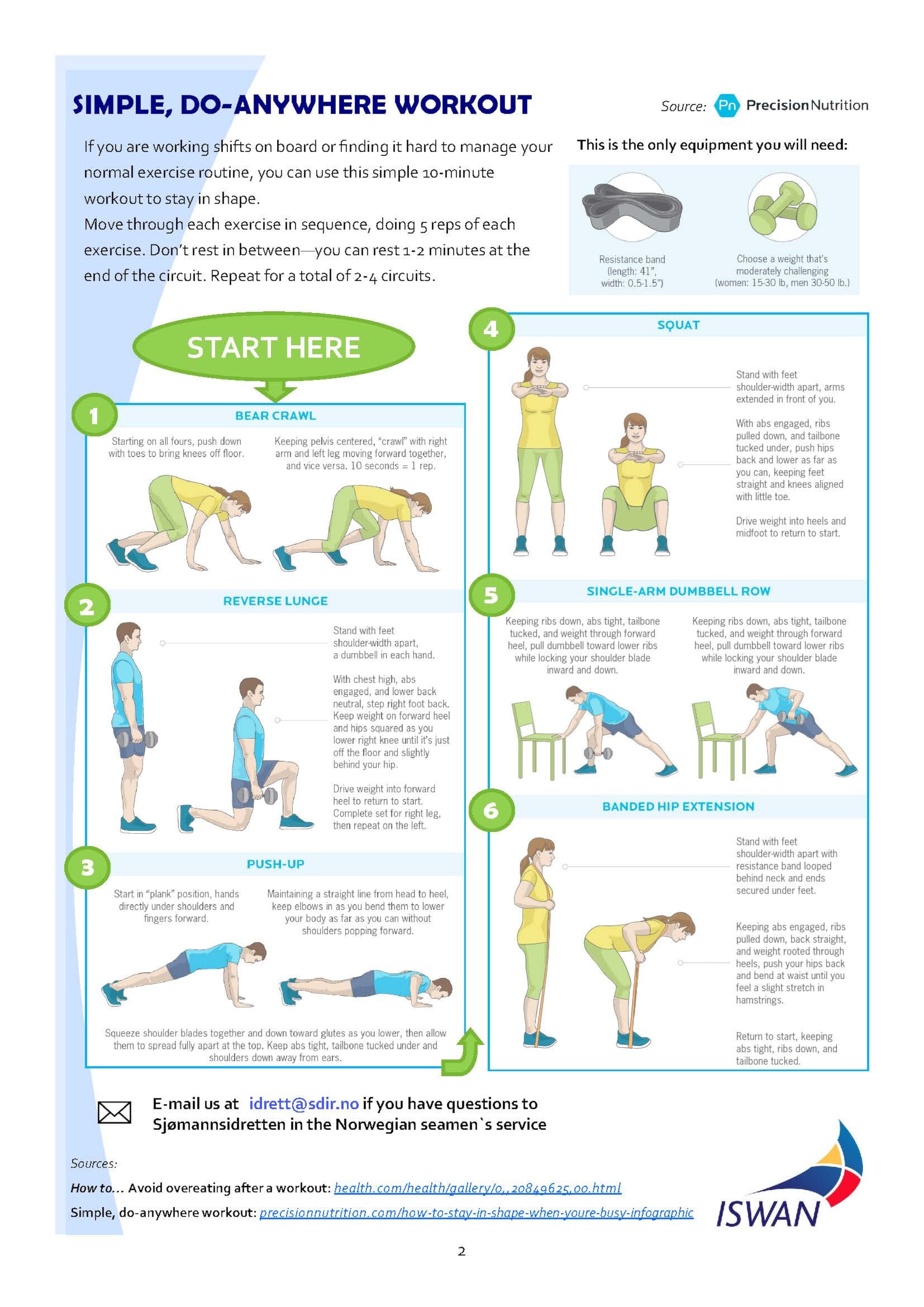 SIMPLE, DO-ANYWHERE WORKOUT

Source: Pn PrecisionNutrition

If you are working shifts on board or finding it hard to manage your normal exercise routine, you can use this simple 10-minute workout to stay in shape.
Move through each exercise in sequence, doing 5 reps of each exercise. Don't rest in between—you can rest 1-2 minutes at the end of the circuit. Repeat for a total of 2-4 circuits.

This is the only equipment you will need:

Resistance band (length: 41", width: 0.5-1.5")

Choose a weight that's moderately challenging (women: 15-30 lb, men 30-50 lb.)

START HERE

1 BEAR CRAWL

Starting on all fours, push down with toes to bring knees off floor.

Keeping pelvis centered, "crawl" with right arm and left leg moving forward together, and vice versa. 10 seconds = 1 rep.

2 REVERSE LUNGE

Stand with feet shoulder-width apart, a dumbbell in each hand.

With chest high, abs engaged, and lower back neutral, step right foot back. Keep weight on forward heel and hips squared as you lower right knee until it's just off the floor and slightly behind your hip.

Drive weight into forward heel to return to start. Complete set for right leg, then repeat on the left.

3 PUSH-UP

Start in "plank" position, hands directly under shoulders and fingers forward.

Maintaining a straight line from head to heel, keep elbows in as you bend them to lower your body as far as you can without shoulders popping forward.

Squeeze shoulder blades together and down toward glutes as you lower, then allow them to spread fully apart at the top. Keep abs tight, tailbone tucked under and shoulders down away from ears.

4 SQUAT

Stand with feet shoulder-width apart, arms extended in front of you.

With abs engaged, ribs pulled down, and tailbone tucked under, push hips back and lower as far as you can, keeping feet straight and knees aligned with little toe.

Drive weight into heels and midfoot to return to start.

5 SINGLE-ARM DUMBBELL ROW

Keeping ribs down, abs tight, tailbone tucked, and weight through forward heel, pull dumbbell toward lower ribs while locking your shoulder blade inward and down.

Keeping ribs down, abs tight, tailbone tucked, and weight through forward heel, pull dumbbell toward lower ribs while locking your shoulder blade inward and down.

6 BANDED HIP EXTENSION

Stand with feet shoulder-width apart with resistance band looped behind neck and ends secured under feet.

Keeping abs engaged, ribs pulled down, back straight, and weight rooted through heels, push your hips back and bend at waist until you feel a slight stretch in hamstrings.

Return to start, keeping abs tight, ribs down, and tailbone tucked.

E-mail us at idrett@sdir.no if you have questions to Sjømannsidretten in the Norwegian seamen`s service

Sources:
How to... Avoid overeating after a workout: health.com/health/gallery/0,,20849625,00.html
Simple, do-anywhere workout: precisionnutrition.com/how-to-stay-in-shape-when-youre-busy-infographic

ISWAN

2